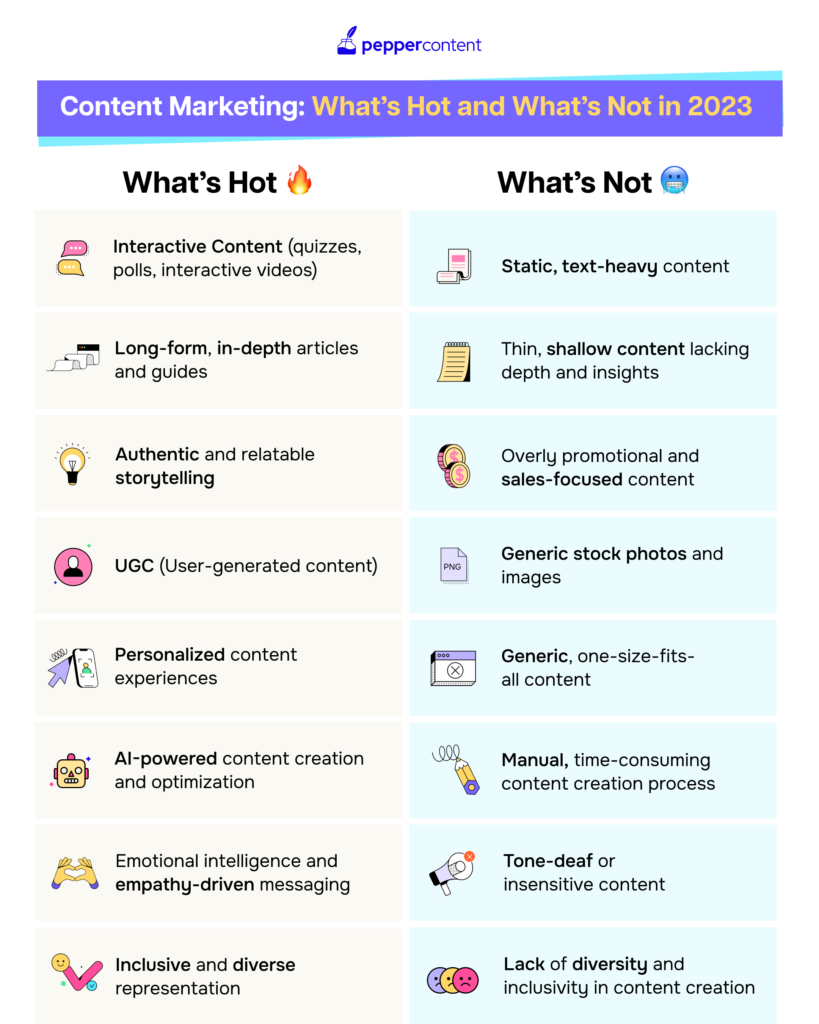 peppercontent

Content Marketing: What's Hot and What's Not in 2023

What's Hot 🔥

Interactive Content (quizzes, polls, interactive videos)

Long-form, in-depth articles and guides

Authentic and relatable storytelling

UGC (User-generated content)

Personalized content experiences

AI-powered content creation and optimization

Emotional intelligence and empathy-driven messaging

Inclusive and diverse representation

What's Not 🥶

Static, text-heavy content

Thin, shallow content lacking depth and insights

Overly promotional and sales-focused content

PNG

Generic stock photos and images

Generic, one-size-fits-all content

Manual, time-consuming content creation process

Tone-deaf or insensitive content

Lack of diversity and inclusivity in content creation