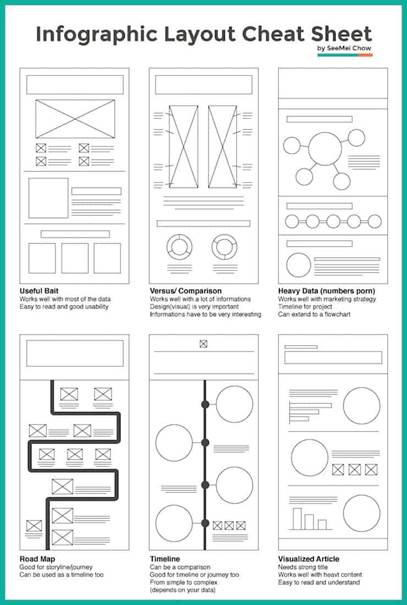 Infographic Layout Cheat Sheet
by SeeMei Chow

Useful Bait
Works well with most of the data
Easy to read and good usability

Versus/ Comparison
Works well with a lot of informations
Design(visual) is very important
Informations have to be very interesting

Heavy Data (numbers porn)
Works well with marketing strategy
Timeline for project
Can extend to a flowchart

Road Map
Good for storyline/journey
Can be used as a timeline too

Timeline
Can be a comparison
Good for timeline or journey too
From simple to complex
(depends on your data)

Visualized Article
Needs strong title
Works well with heavt content
Easy to read and understand