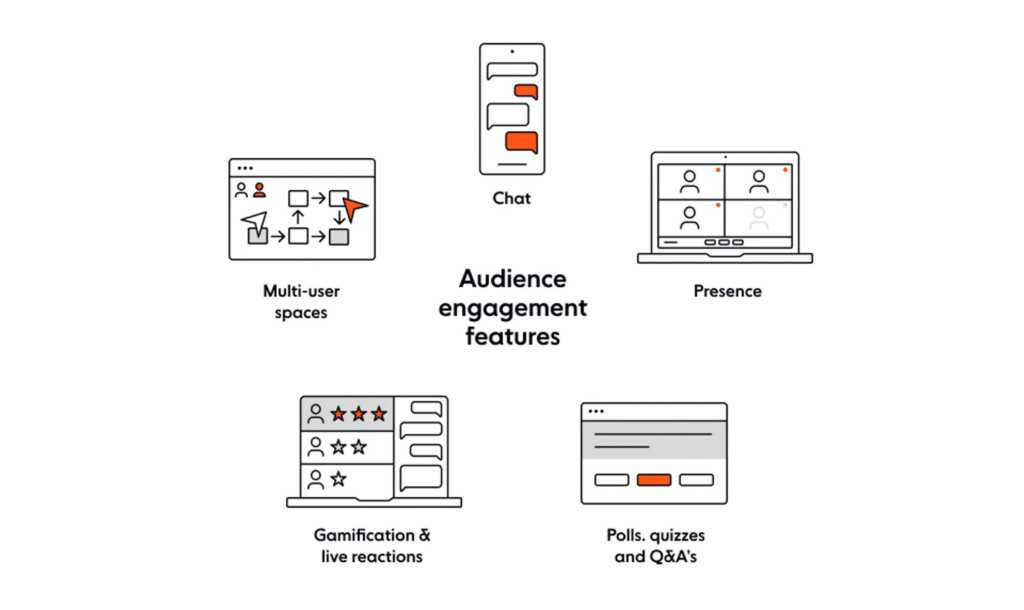 Chat

Multi-user spaces

Audience engagement features

Presence

Gamification & live reactions

Polls. quizzes and Q&A's