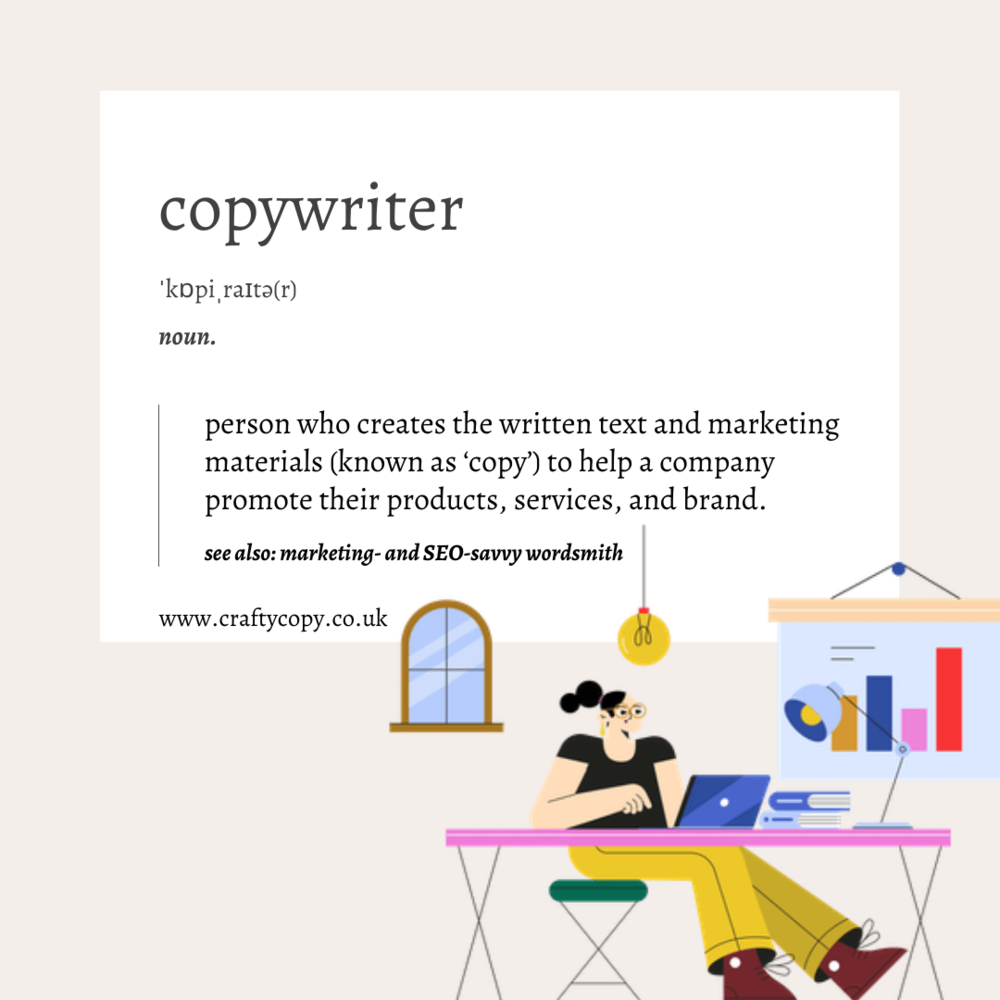 copywriter

ˈkɒpiˌraɪtə(r)

noun.

person who creates the written text and marketing materials (known as ‘copy’) to help a company promote their products, services, and brand.

see also: marketing- and SEO-savvy wordsmith

www.craftycopy.co.uk