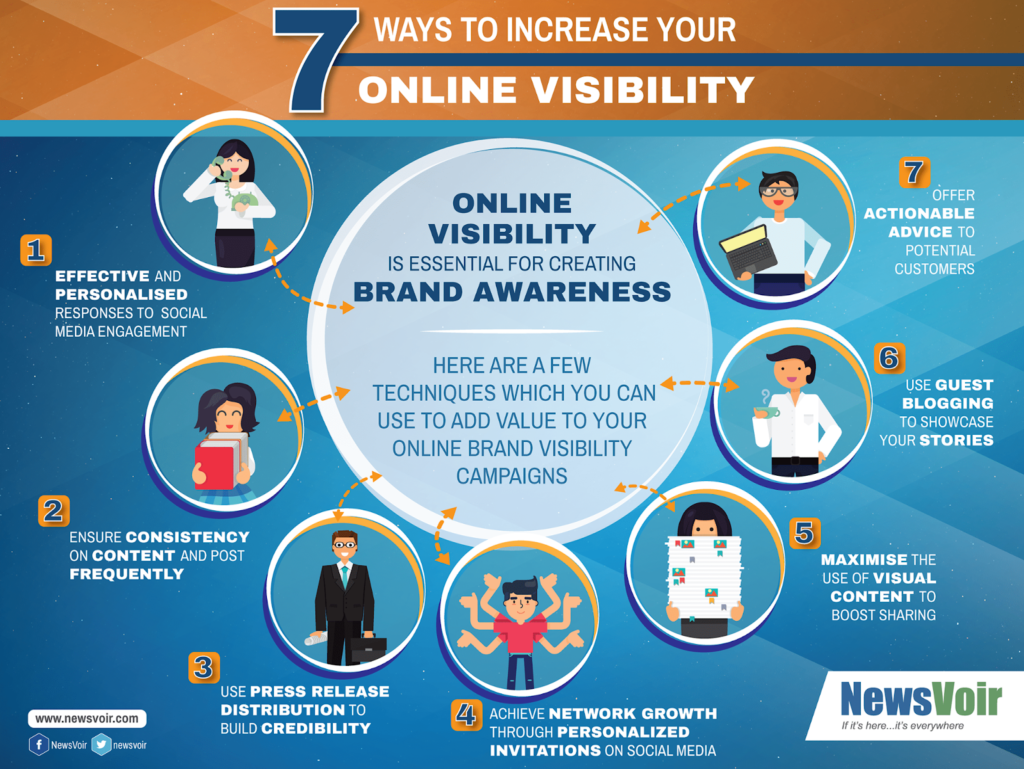 7 WAYS TO INCREASE YOUR
ONLINE VISIBILITY

ONLINE VISIBILITY IS ESSENTIAL FOR CREATING BRAND AWARENESS

HERE ARE A FEW TECHNIQUES WHICH YOU CAN USE TO ADD VALUE TO YOUR ONLINE BRAND VISIBILITY CAMPAIGNS

1
EFFECTIVE AND PERSONALISED RESPONSES TO SOCIAL MEDIA ENGAGEMENT

2
ENSURE CONSISTENCY ON CONTENT AND POST FREQUENTLY

3
USE PRESS RELEASE DISTRIBUTION TO BUILD CREDIBILITY

4
ACHIEVE NETWORK GROWTH THROUGH PERSONALIZED INVITATIONS ON SOCIAL MEDIA

5
MAXIMISE THE USE OF VISUAL CONTENT TO BOOST SHARING

6
USE GUEST BLOGGING TO SHOWCASE YOUR STORIES

7
OFFER ACTIONABLE ADVICE TO POTENTIAL CUSTOMERS

www.newsvoir.com
NewsVoir newsvoir

NewsVoir
If it's here...it's everywhere